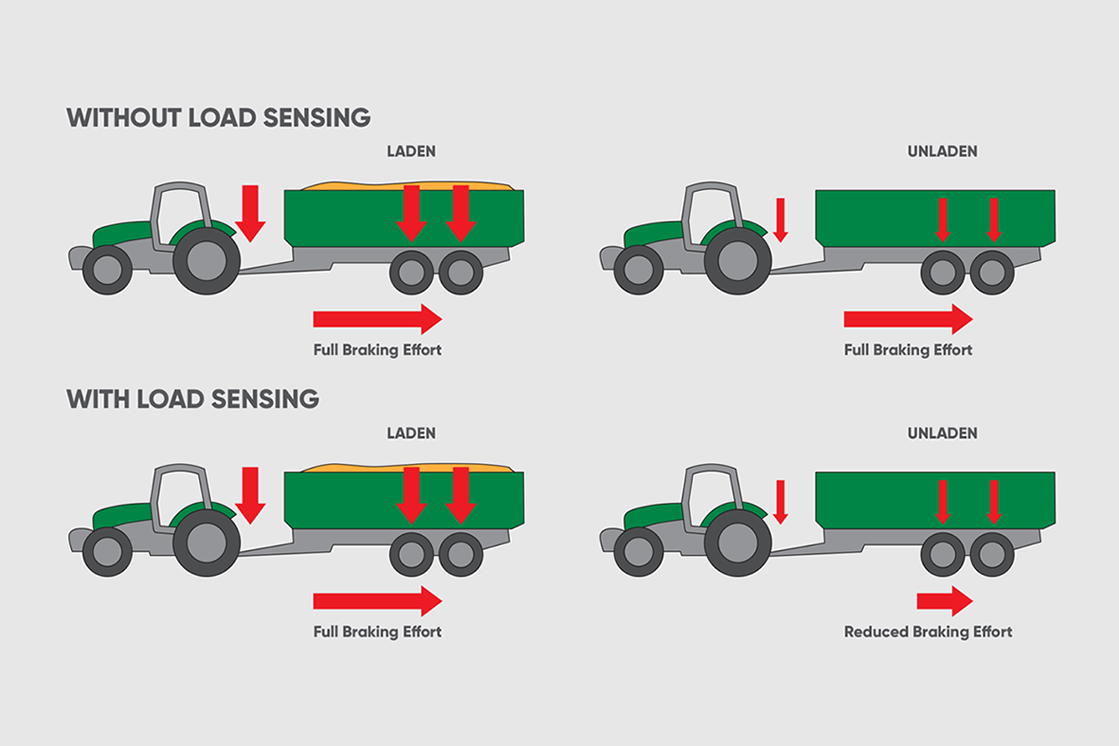 WITHOUT LOAD SENSING

LADEN

Full Braking Effort

UNLADEN

Full Braking Effort

WITH LOAD SENSING

LADEN

Full Braking Effort

UNLADEN

Reduced Braking Effort