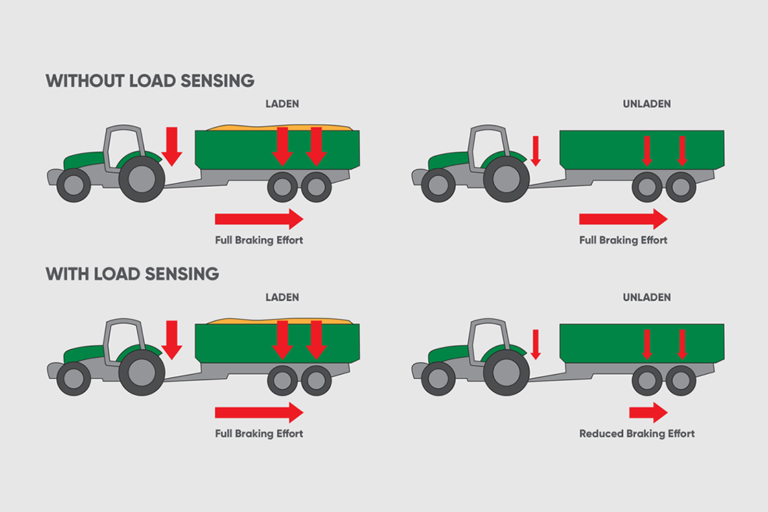 WITHOUT LOAD SENSING

LADEN

Full Braking Effort

UNLADEN

Full Braking Effort

WITH LOAD SENSING

LADEN

Full Braking Effort

UNLADEN

Reduced Braking Effort